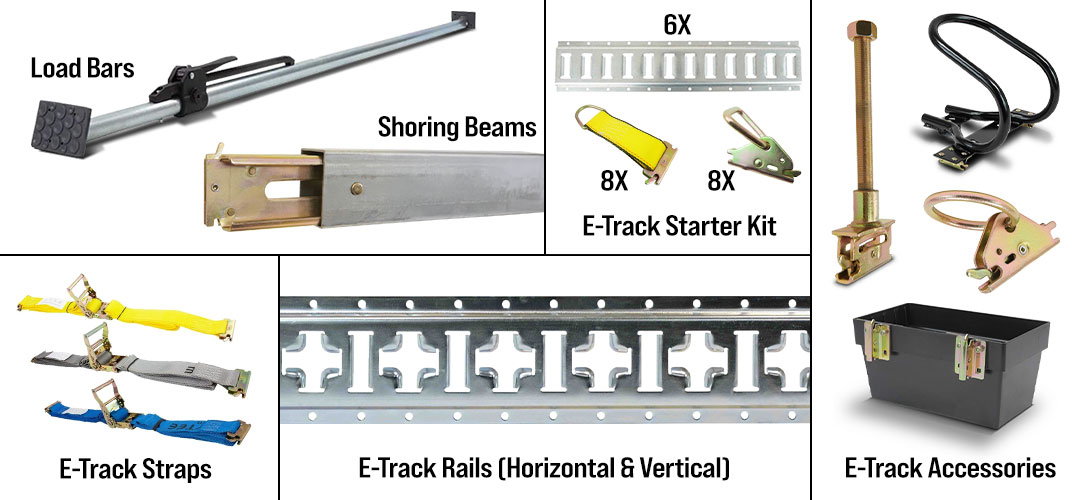 Load Bars

Shoring Beams

6X

8X

8X

E-Track Starter Kit

E-Track Straps

E-Track Rails (Horizontal & Vertical)

E-Track Accessories