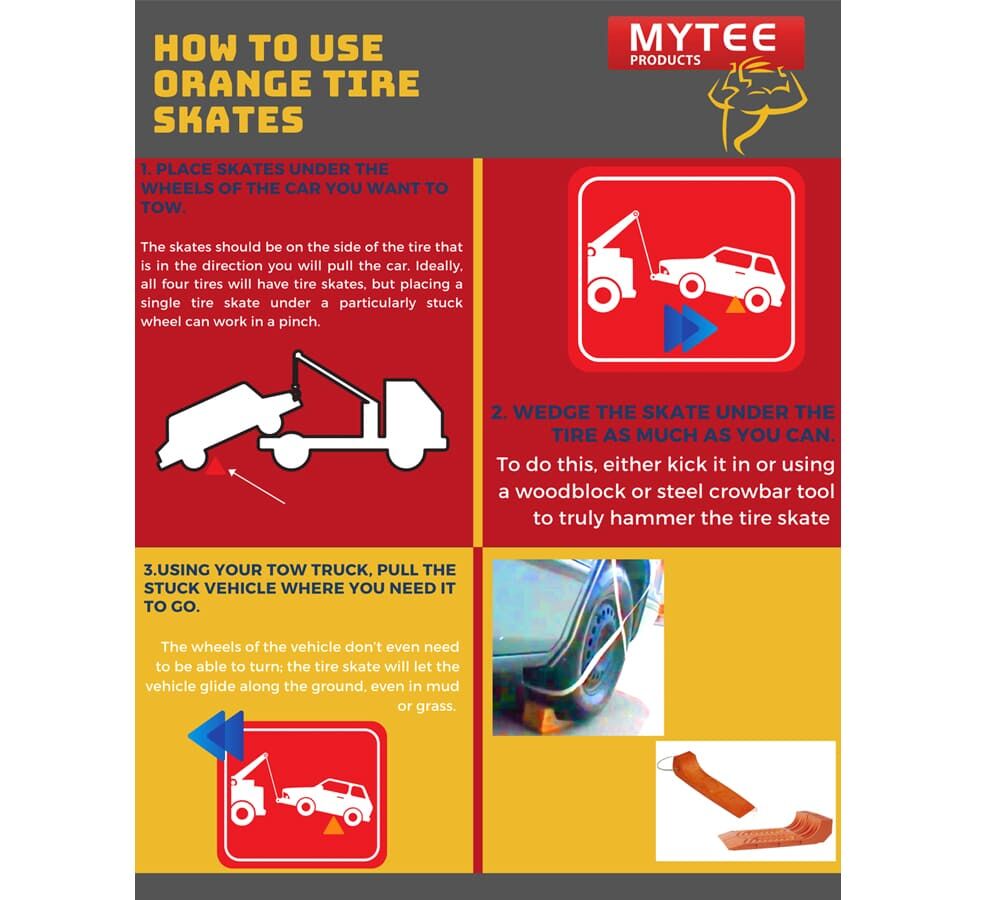 HOW TO USE ORANGE TIRE SKATES

MYTEE PRODUCTS

1. PLACE SKATES UNDER THE WHEELS OF THE CAR YOU WANT TO TOW.

The skates should be on the side of the tire that is in the direction you will pull the car. Ideally, all four tires will have tire skates, but placing a single tire skate under a particularly stuck wheel can work in a pinch.

2. WEDGE THE SKATE UNDER THE TIRE AS MUCH AS YOU CAN.

To do this, either kick it in or using a woodblock or steel crowbar tool to truly hammer the tire skate

3.USING YOUR TOW TRUCK, PULL THE STUCK VEHICLE WHERE YOU NEED IT TO GO.

The wheels of the vehicle don't even need to be able to turn; the tire skate will let the vehicle glide along the ground, even in mud or grass.